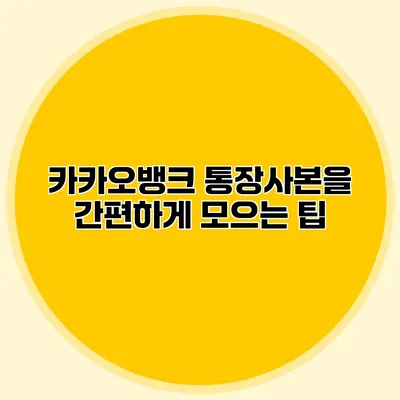 카카오뱅크 통장사본을
간편하게 모으는 팁