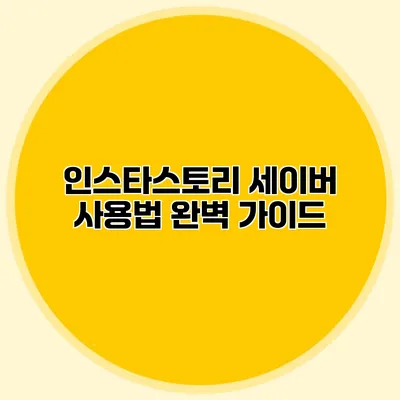 인스타스토리 세이버 사용법 완벽 가이드