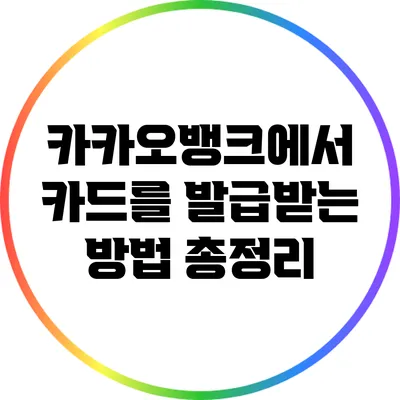 카카오뱅크에서
카드를 발급받는
방법 총정리