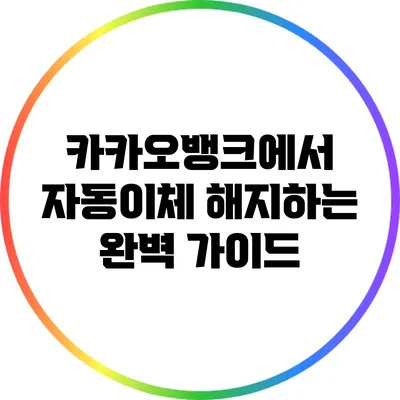 카카오뱅크에서
자동이체 해지하는
완벽 가이드