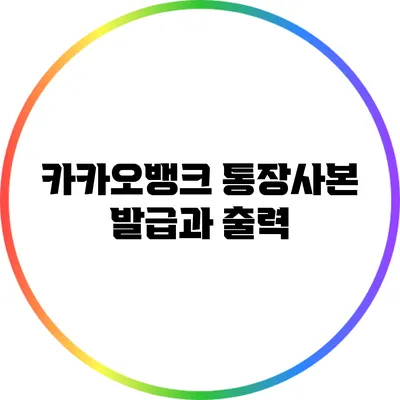 카카오뱅크 통장사본 발급과 출력