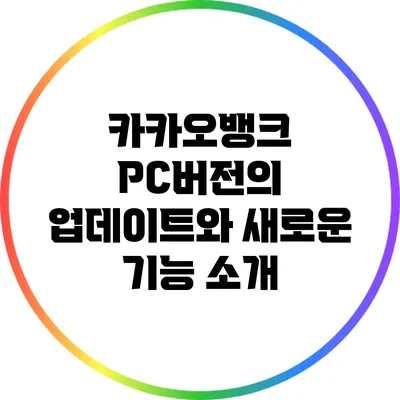 카카오뱅크 PC버전의 업데이트와 새로운 기능 소개