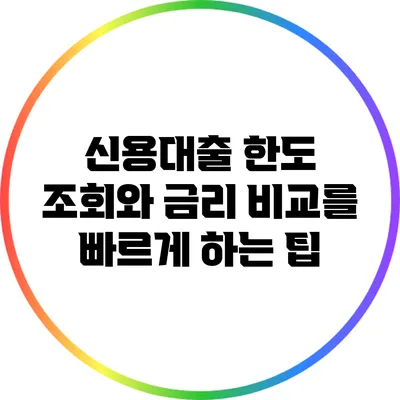 신용대출 한도 조회와 금리 비교를 빠르게 하는 팁