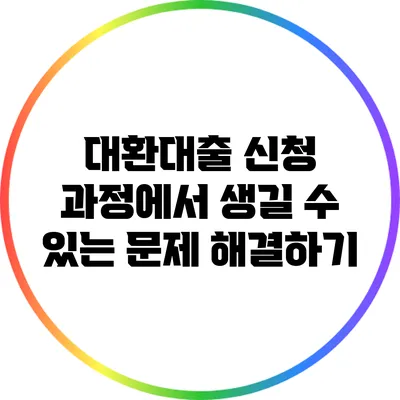 대환대출 신청 과정에서 생길 수 있는 문제 해결하기