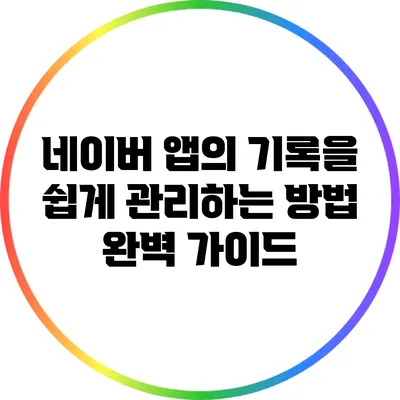 네이버 앱의 기록을 쉽게 관리하는 방법 완벽 가이드