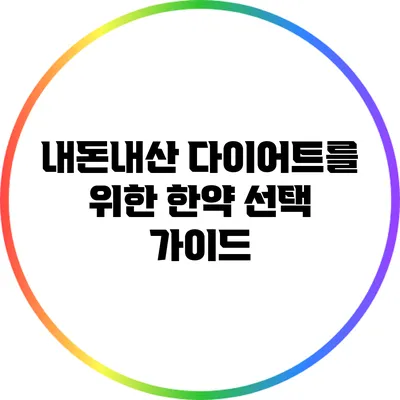 내돈내산 다이어트를 위한 한약 선택 가이드