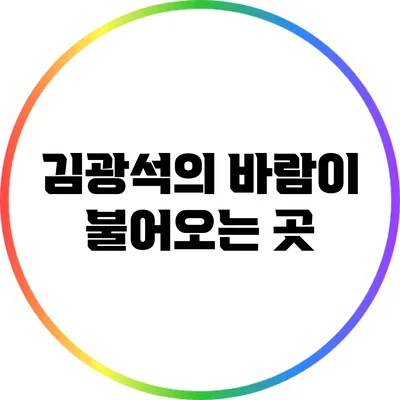 김광석의 바람이 불어오는 곳