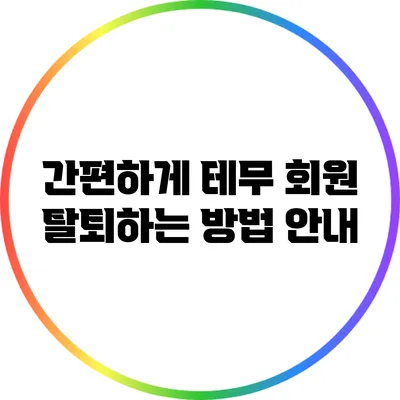 간편하게 테무 회원 탈퇴하는 방법 안내